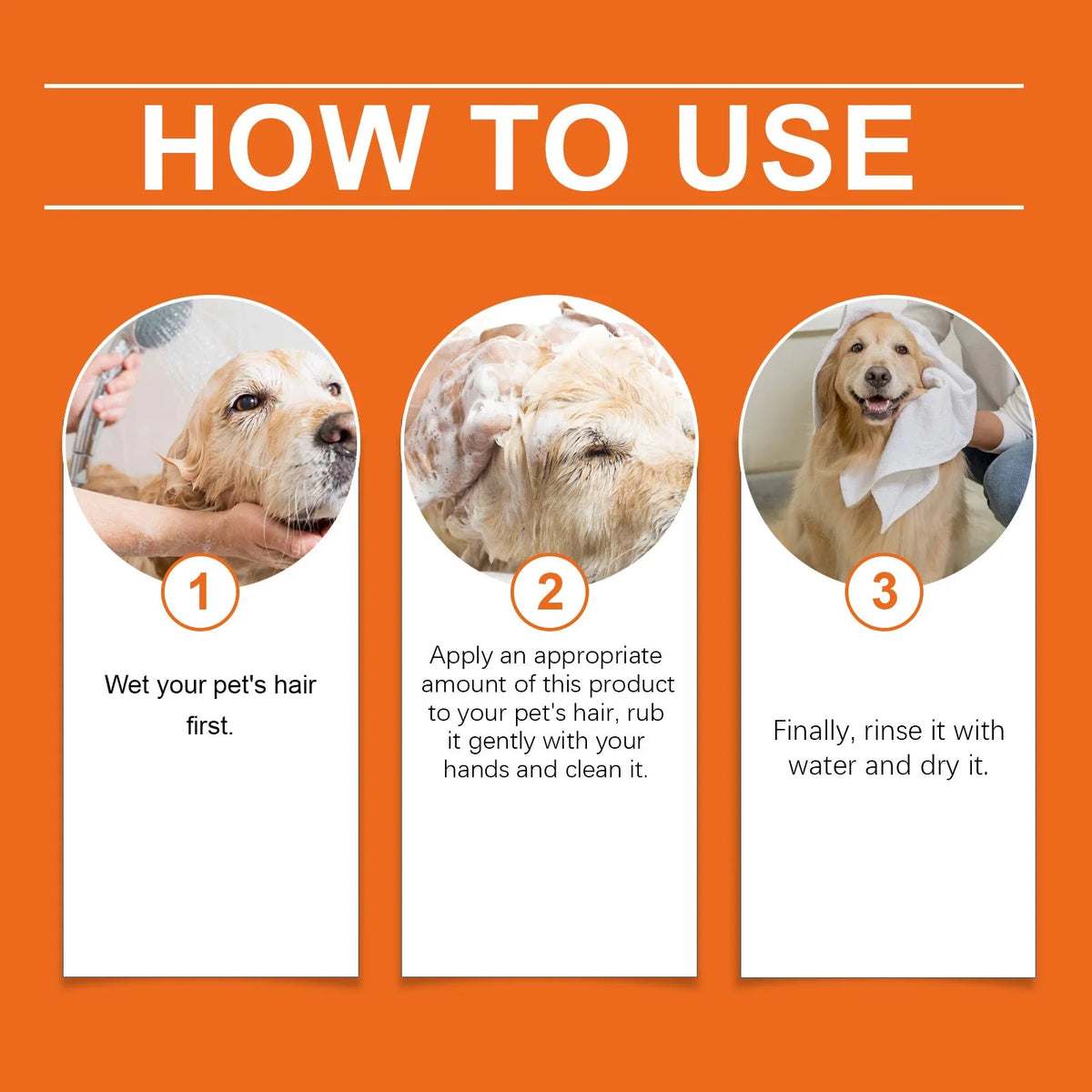 HOW TO USE

1

Wet your pet's hair first.

2

Apply an appropriate amount of this product to your pet's hair, rub it gently with your hands and clean it.

3

Finally, rinse it with water and dry it.